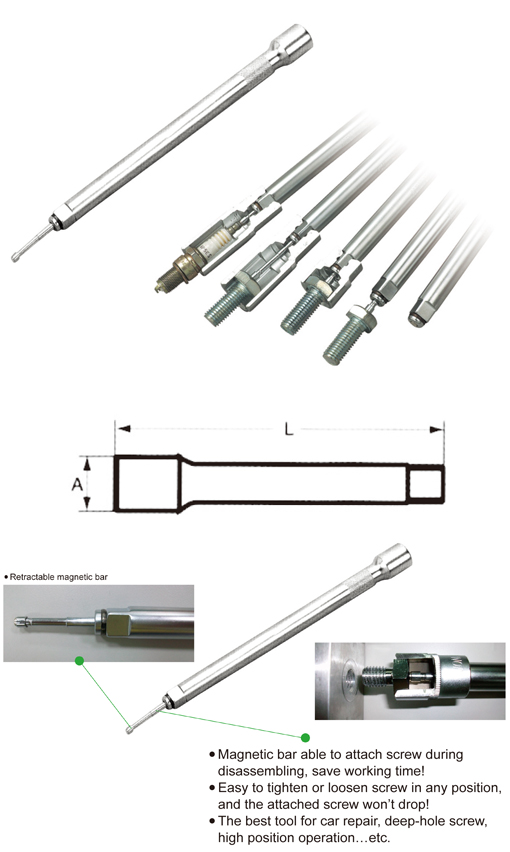 L

A

• Retractable magnetic bar

• Magnetic bar able to attach screw during disassembling, save working time!
• Easy to tighten or loosen screw in any position, and the attached screw won't drop!
• The best tool for car repair, deep-hole screw, high position operation…etc.